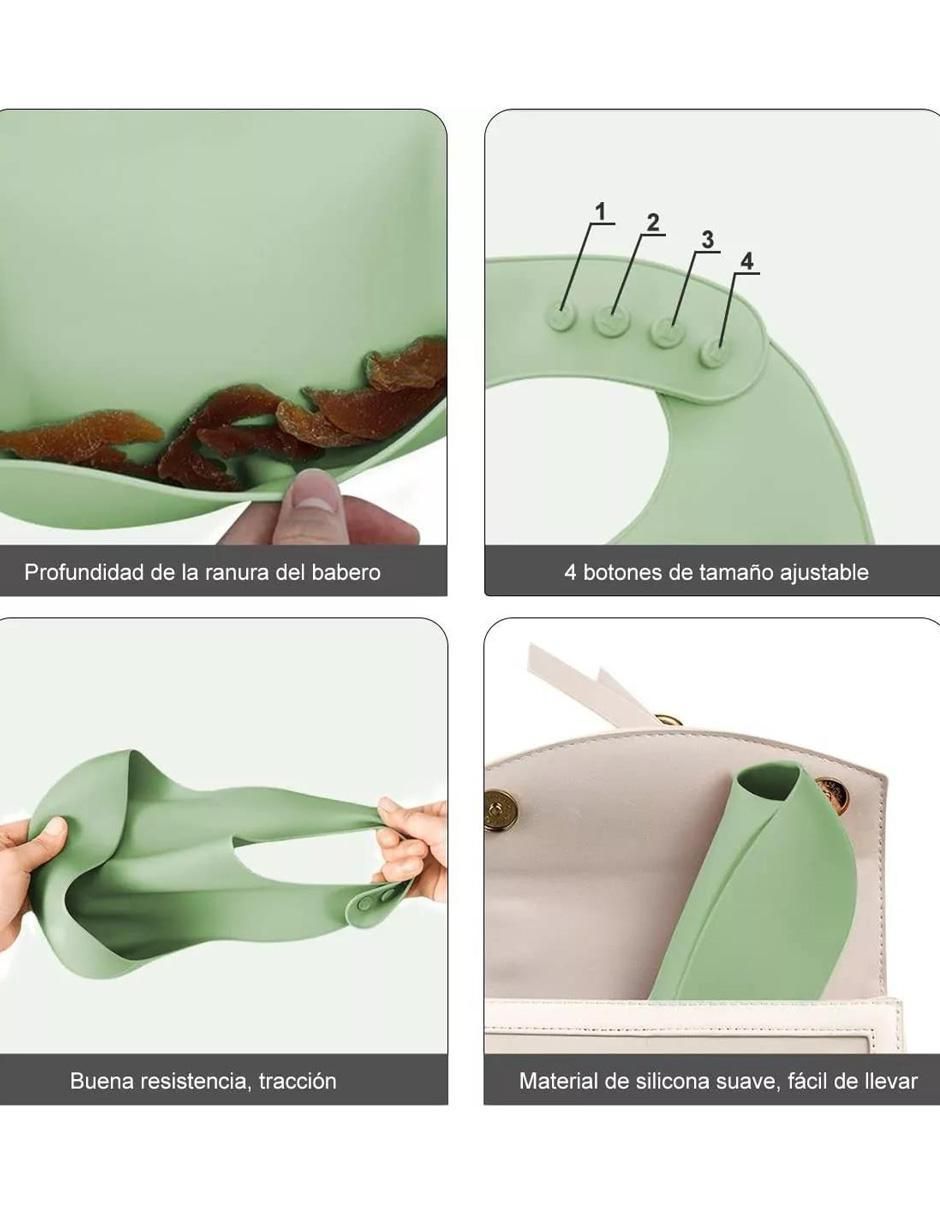 Profundidad de la ranura del babero

1
2
3
4

4 botones de tamaño ajustable

Buena resistencia, tracción

Material de silicona suave, fácil de llevar